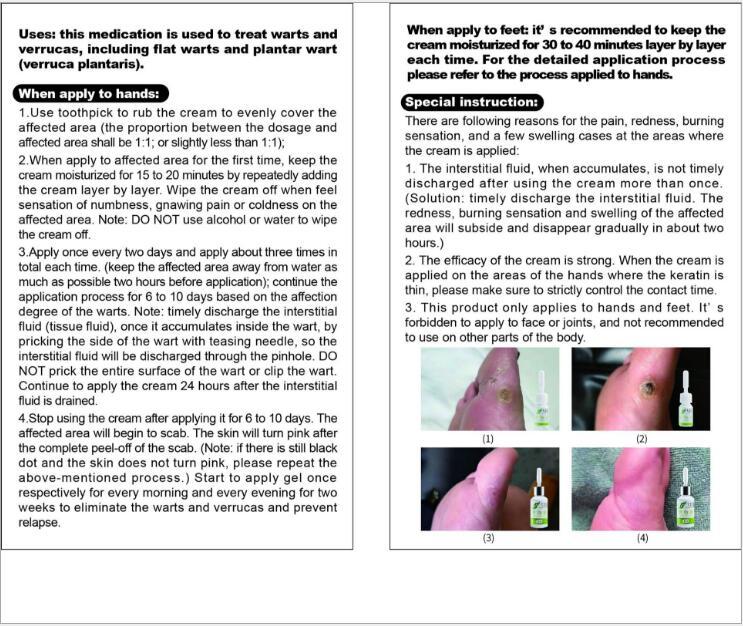 Uses: this medication is used to treat warts and verrucas, including flat warts and plantar wart (verruca plantaris).

When apply to hands:

1.Use toothpick to rub the cream to evenly cover the affected area (the proportion between the dosage and affected area shall be 1:1; or slightly less than 1:1);

2.When apply to affected area for the first time, keep the cream moisturized for 15 to 20 minutes by repeatedly adding the cream layer by layer. Wipe the cream off when feel sensation of numbness, gnawing pain or coldness on the affected area. Note: DO NOT use alcohol or water to wipe the cream off.

3.Apply once every two days and apply about three times in total each time. (keep the affected area away from water as much as possible two hours before application); continue the application process for 6 to 10 days based on the affection degree of the warts. Note: timely discharge the interstitial fluid (tissue fluid), once it accumulates inside the wart, by pricking the side of the wart with teasing needle, so the interstitial fluid will be discharged through the pinhole. DO NOT prick the entire surface of the wart or clip the wart. Continue to apply the cream 24 hours after the interstitial fluid is drained.

4.Stop using the cream after applying it for 6 to 10 days. The affected area will begin to scab. The skin will turn pink after the complete peel-off of the scab. (Note: if there is still black dot and the skin does not turn pink, please repeat the above-mentioned process.) Start to apply gel once respectively for every morning and every evening for two weeks to eliminate the warts and verrucas and prevent relapse.

When apply to feet: it' s recommended to keep the cream moisturized for 30 to 40 minutes layer by layer each time. For the detailed application process please refer to the process applied to hands.

Special instruction:

There are following reasons for the pain, redness, burning sensation, and a few swelling cases at the areas where the cream is applied:

1. The interstitial fluid, when accumulates, is not timely discharged after using the cream more than once. (Solution: timely discharge the interstitial fluid. The redness, burning sensation and swelling of the affected area will subside and disappear gradually in about two hours.)

2. The efficacy of the cream is strong. When the cream is applied on the areas of the hands where the keratin is thin, please make sure to strictly control the contact time.

3. This product only applies to hands and feet. It' s forbidden to apply to face or joints, and not recommended to use on other parts of the body.

(1)

(2)

(3)

(4)