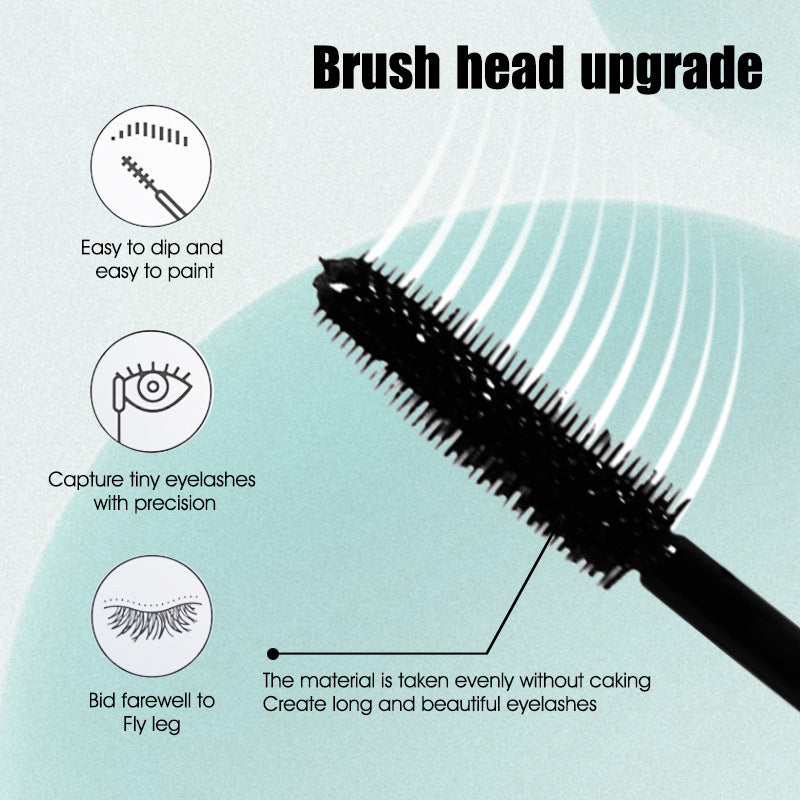 Brush head upgrade

Easy to dip and easy to paint

Capture tiny eyelashes with precision

Bid farewell to Fly leg

The material is taken evenly without caking
Create long and beautiful eyelashes