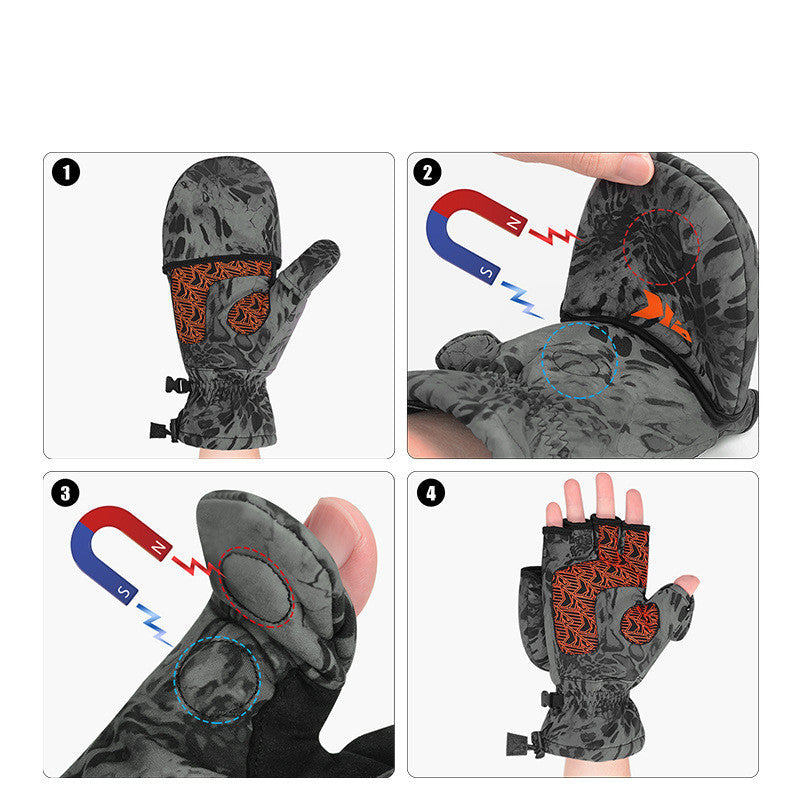 1

2
N
S

3
N
S

4